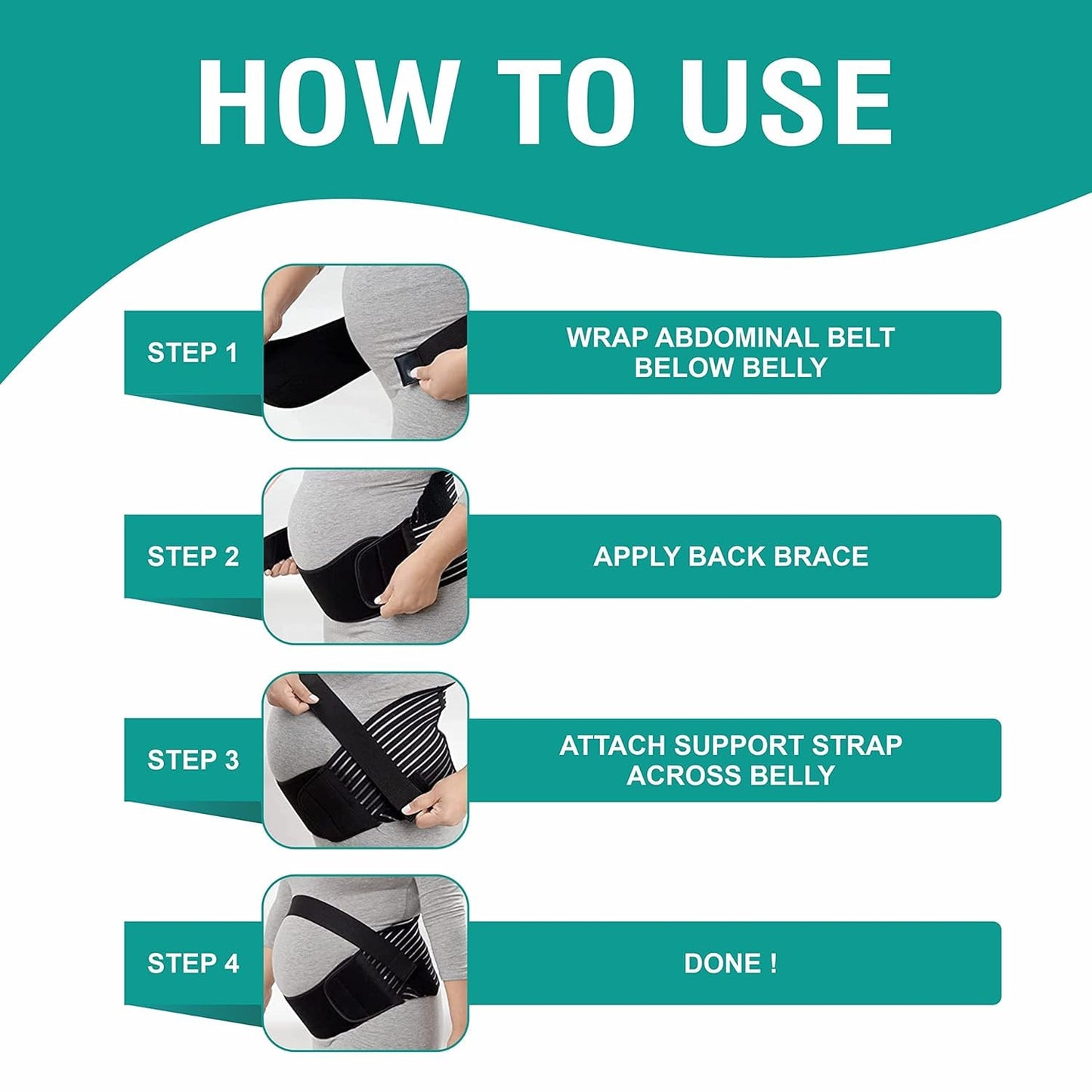 HOW TO USE

STEP 1

WRAP ABDOMINAL BELT BELOW BELLY

STEP 2

APPLY BACK BRACE

STEP 3

ATTACH SUPPORT STRAP ACROSS BELLY

STEP 4

DONE !