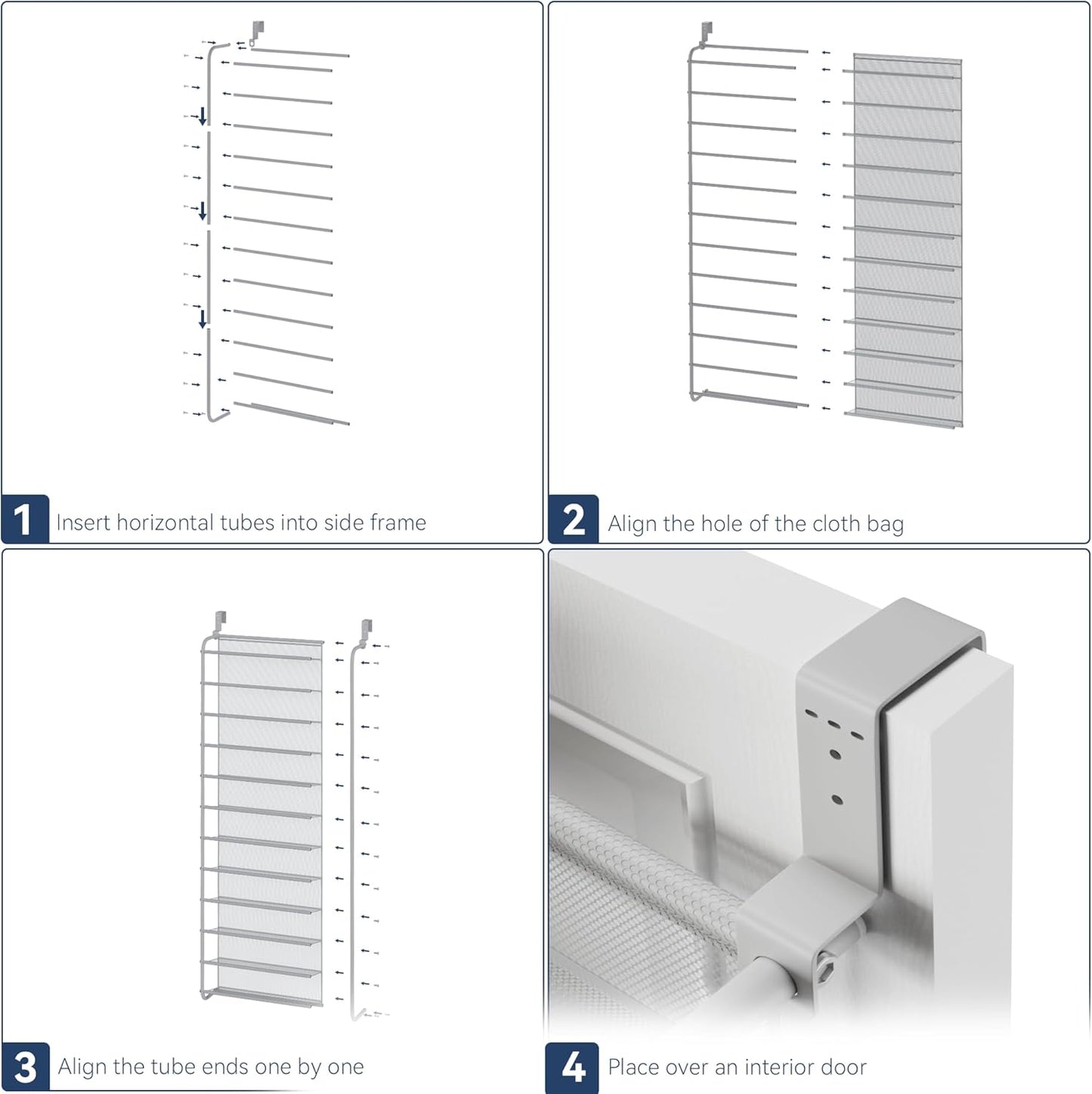 1 Insert horizontal tubes into side frame

2 Align the hole of the cloth bag

3 Align the tube ends one by one

4 Place over an interior door