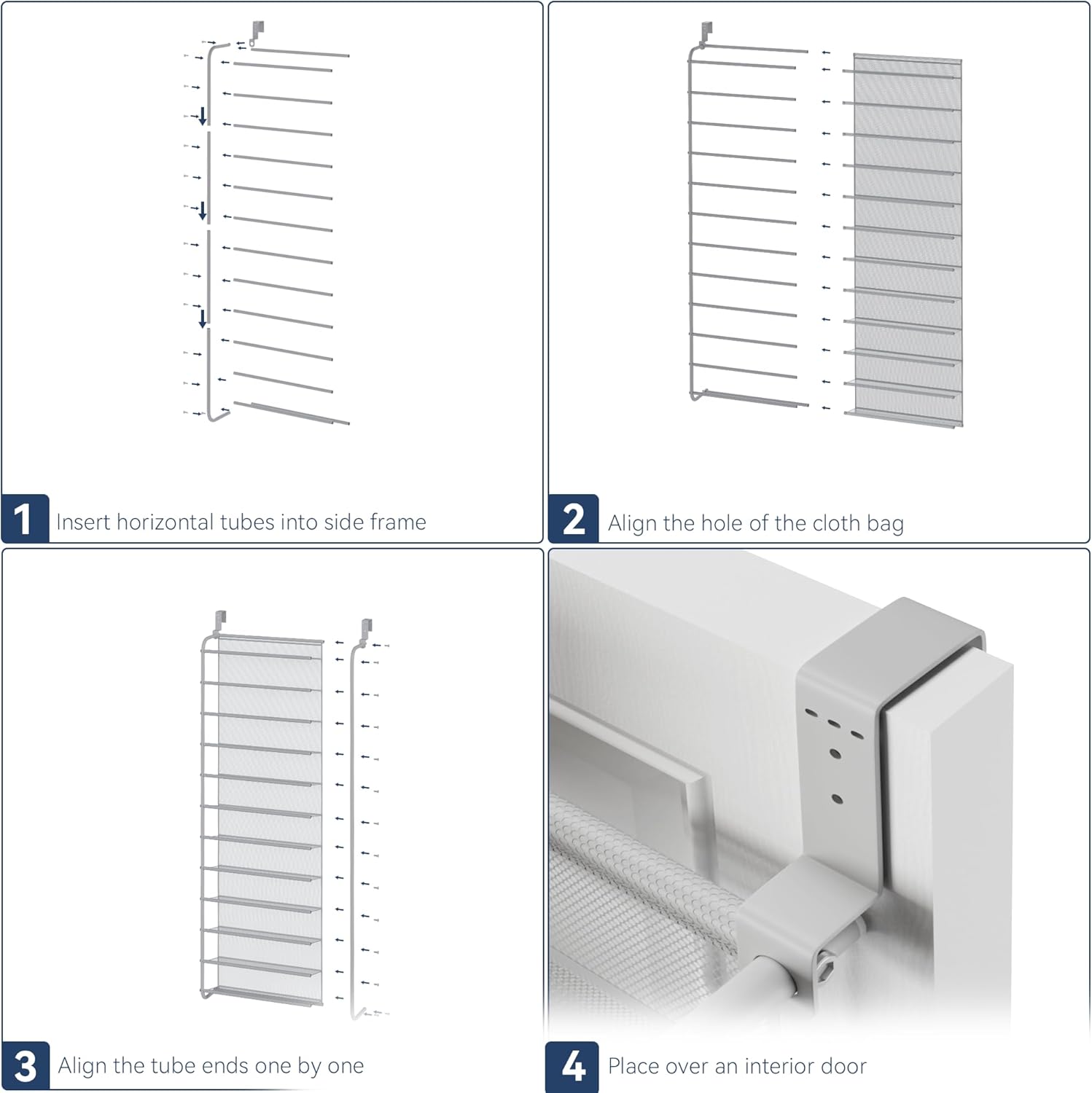 1 Insert horizontal tubes into side frame

2 Align the hole of the cloth bag

3 Align the tube ends one by one

4 Place over an interior door