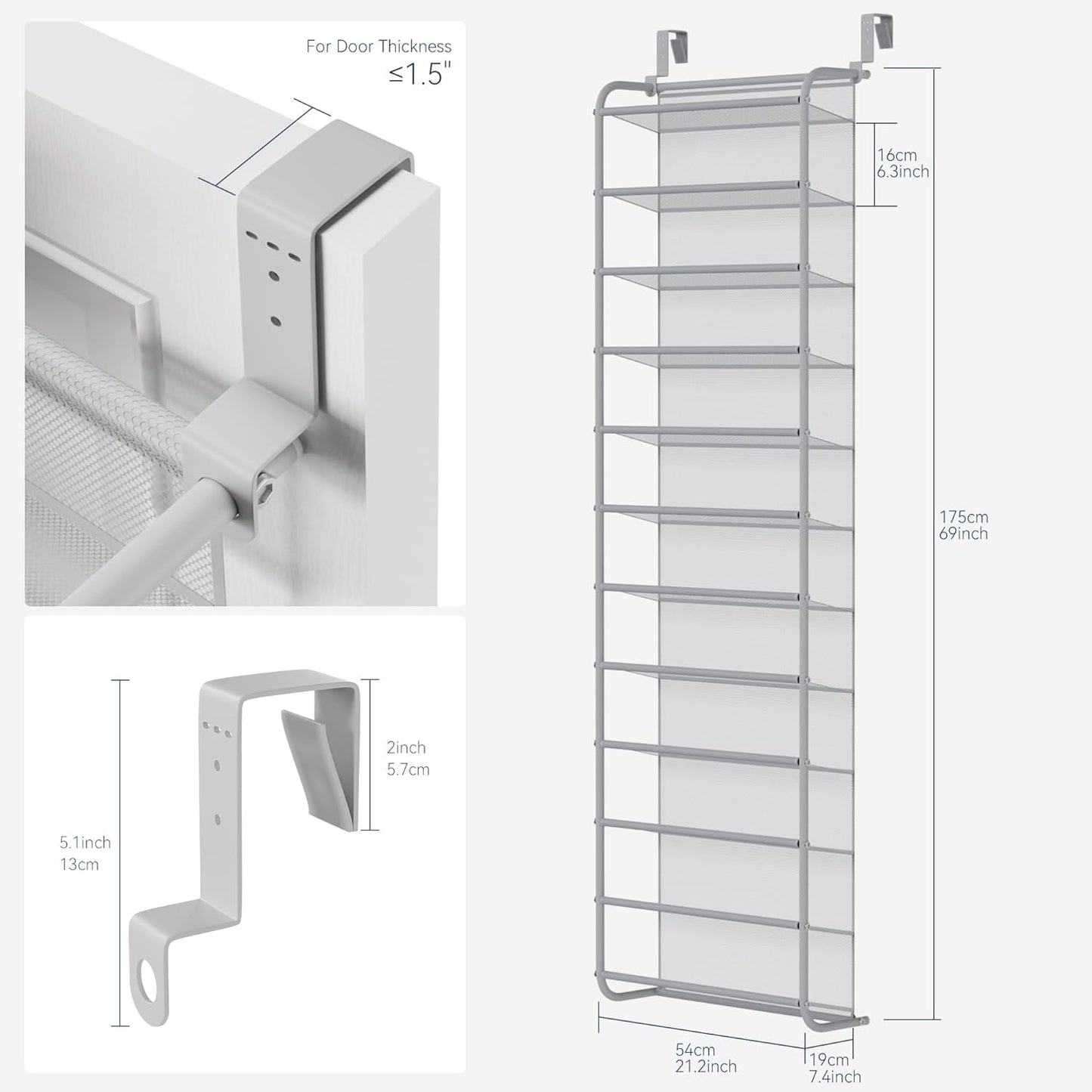 For Door Thickness
≤1.5"

5.1inch
13cm

2inch
5.7cm

16cm
6.3inch

175cm
69inch

54cm
21.2inch

19cm
7.4inch