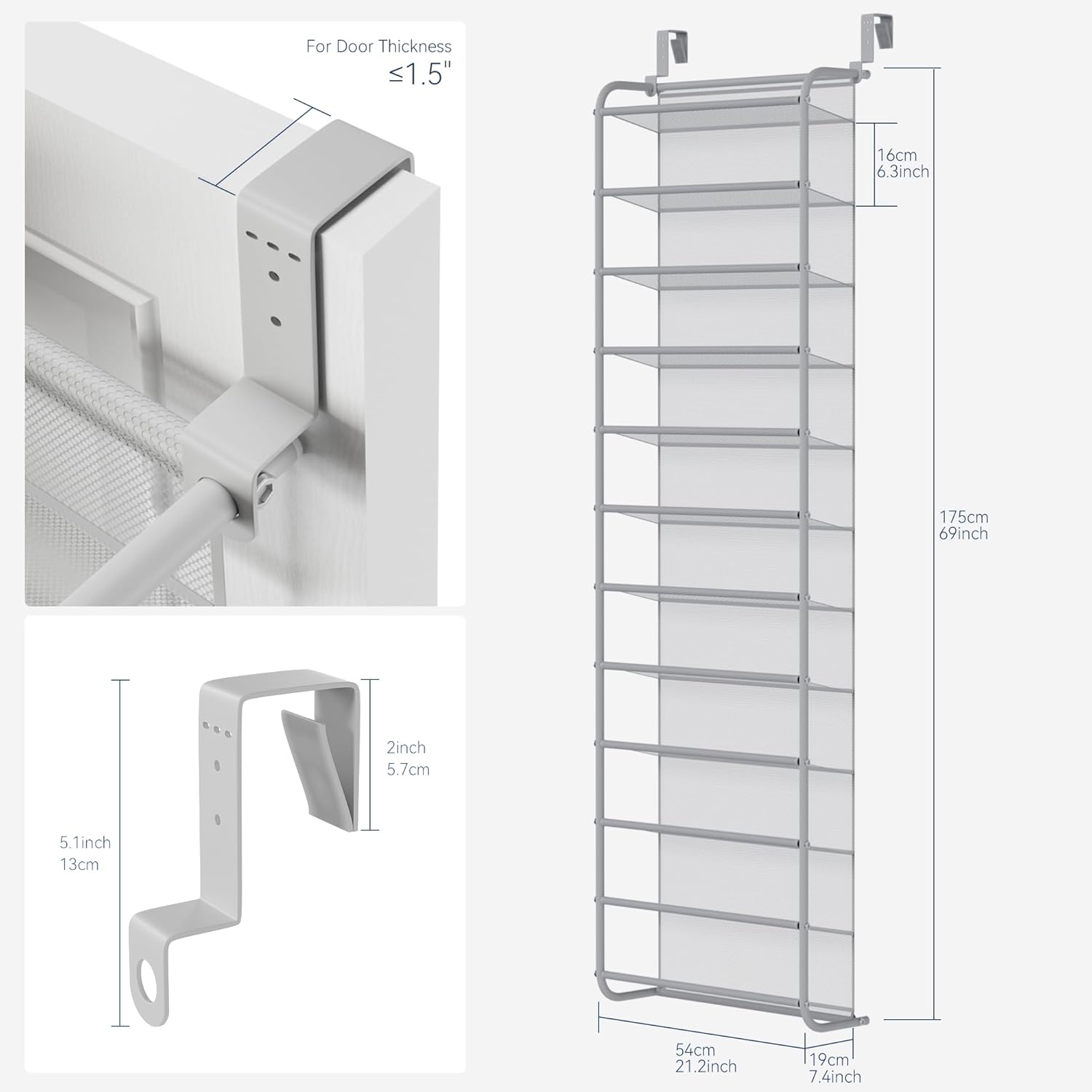 For Door Thickness
≤1.5"

2inch
5.7cm

5.1inch
13cm

16cm
6.3inch

175cm
69inch

54cm
21.2inch

19cm
7.4inch