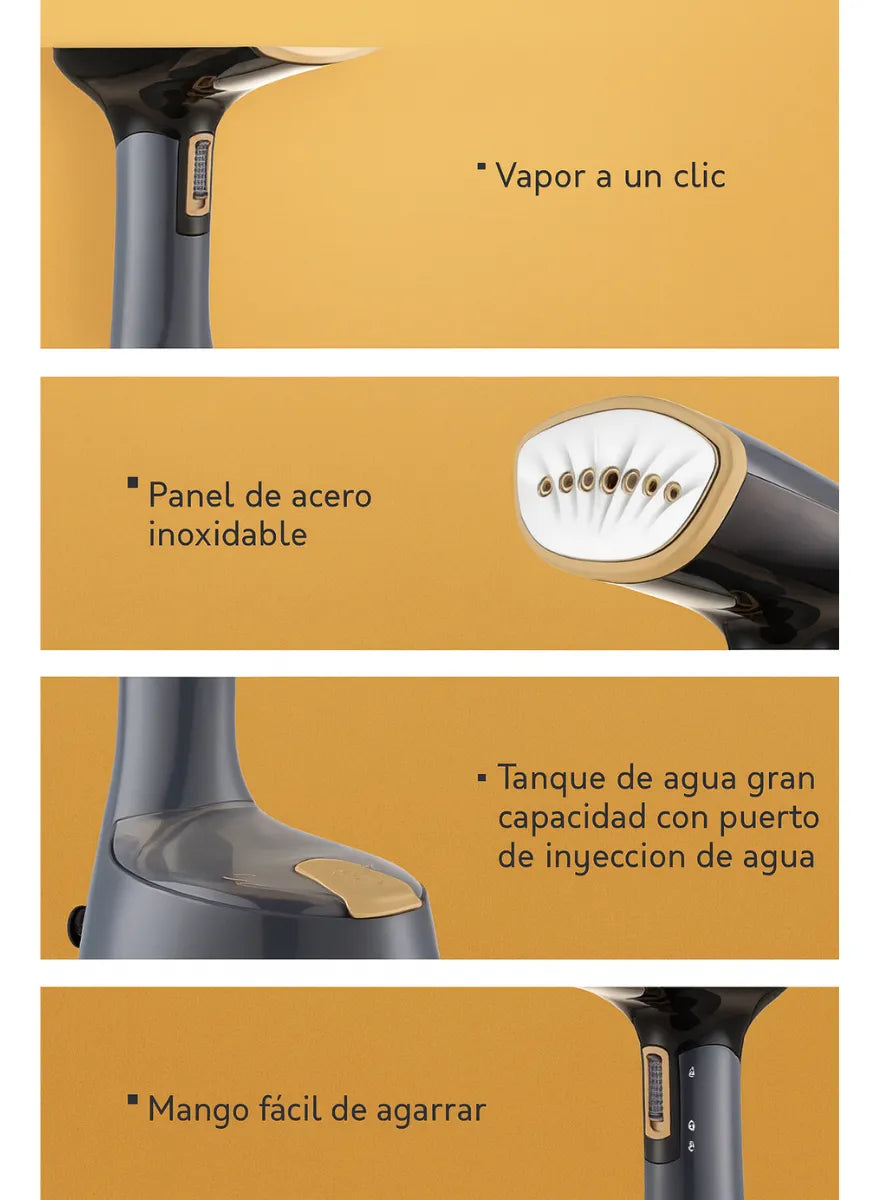 ▪ Vapor a un clic

▪ Panel de acero inoxidable

▪ Tanque de agua gran capacidad con puerto de inyeccion de agua

▪ Mango fácil de agarrar